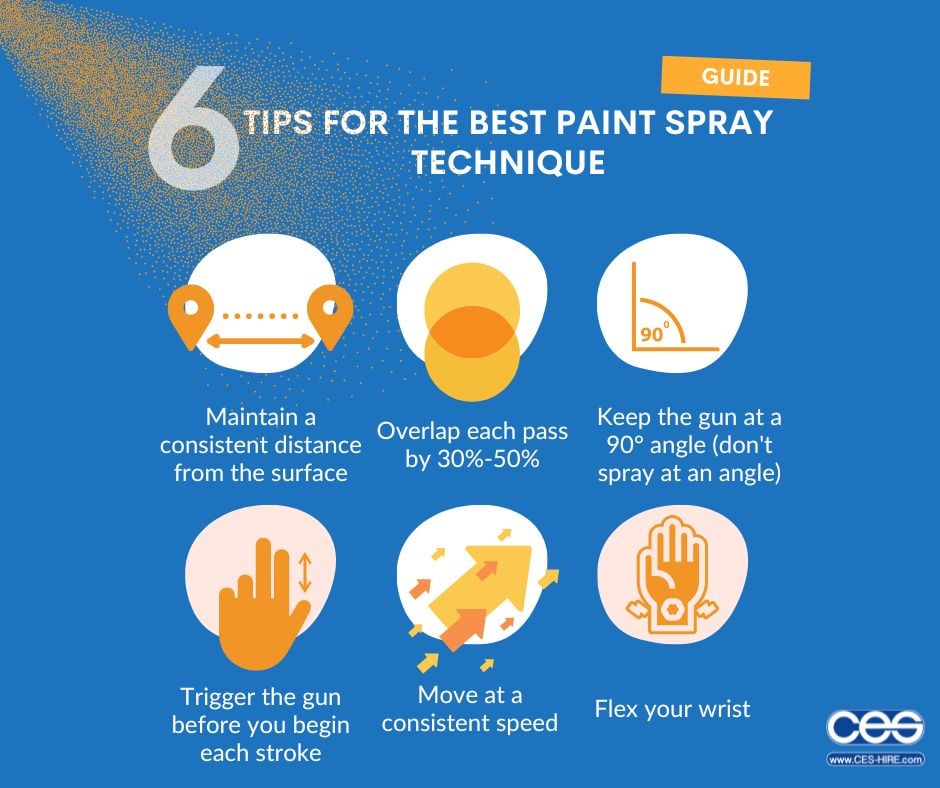 GUIDE

6 TIPS FOR THE BEST PAINT SPRAY TECHNIQUE

Maintain a consistent distance from the surface

Overlap each pass by 30%-50%

$90^0$

Keep the gun at a 90° angle (don't spray at an angle)

Trigger the gun before you begin each stroke

Move at a consistent speed

Flex your wrist

CES
www.CES-HIRE.com